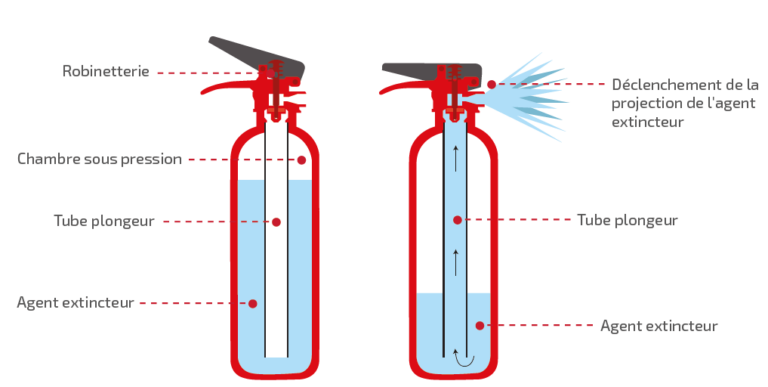 Robinetterie

Chambre sous pression

Tube plongeur

Agent extincteur

Déclenchement de la projection de l'agent extincteur

Tube plongeur

Agent extincteur